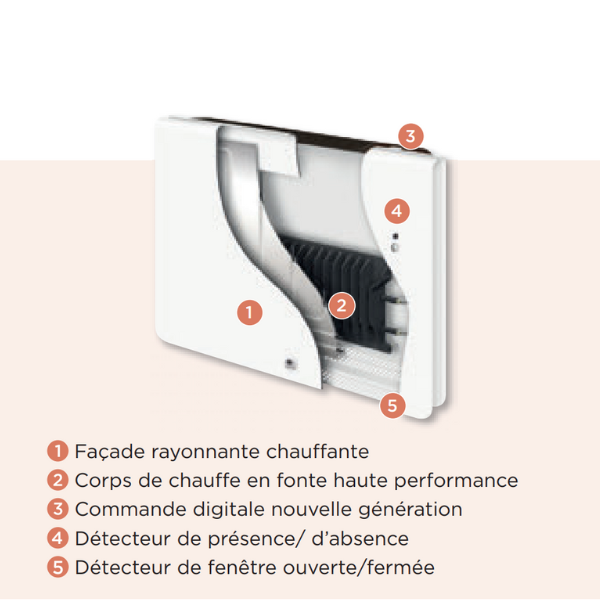 3
4
1
2
5

1 Façade rayonnante chauffante
2 Corps de chauffe en fonte haute performance
3 Commande digitale nouvelle génération
4 Détecteur de présence/ d'absence
5 Détecteur de fenêtre ouverte/fermée