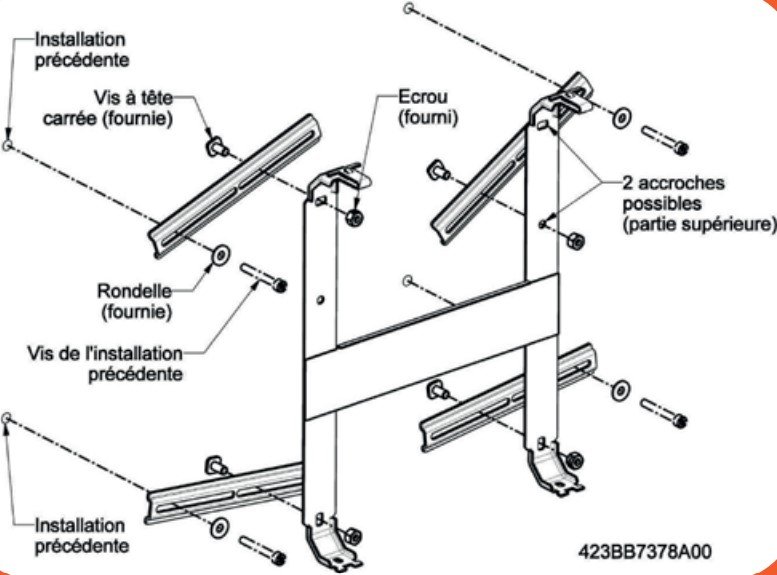 Installation précédente

Vis à tête carrée (fournie)

Ecrou (fourni)

2 accroches possibles (partie supérieure)

Rondelle (fournie)

Vis de l'installation précédente

Installation précédente

423BB7378A00