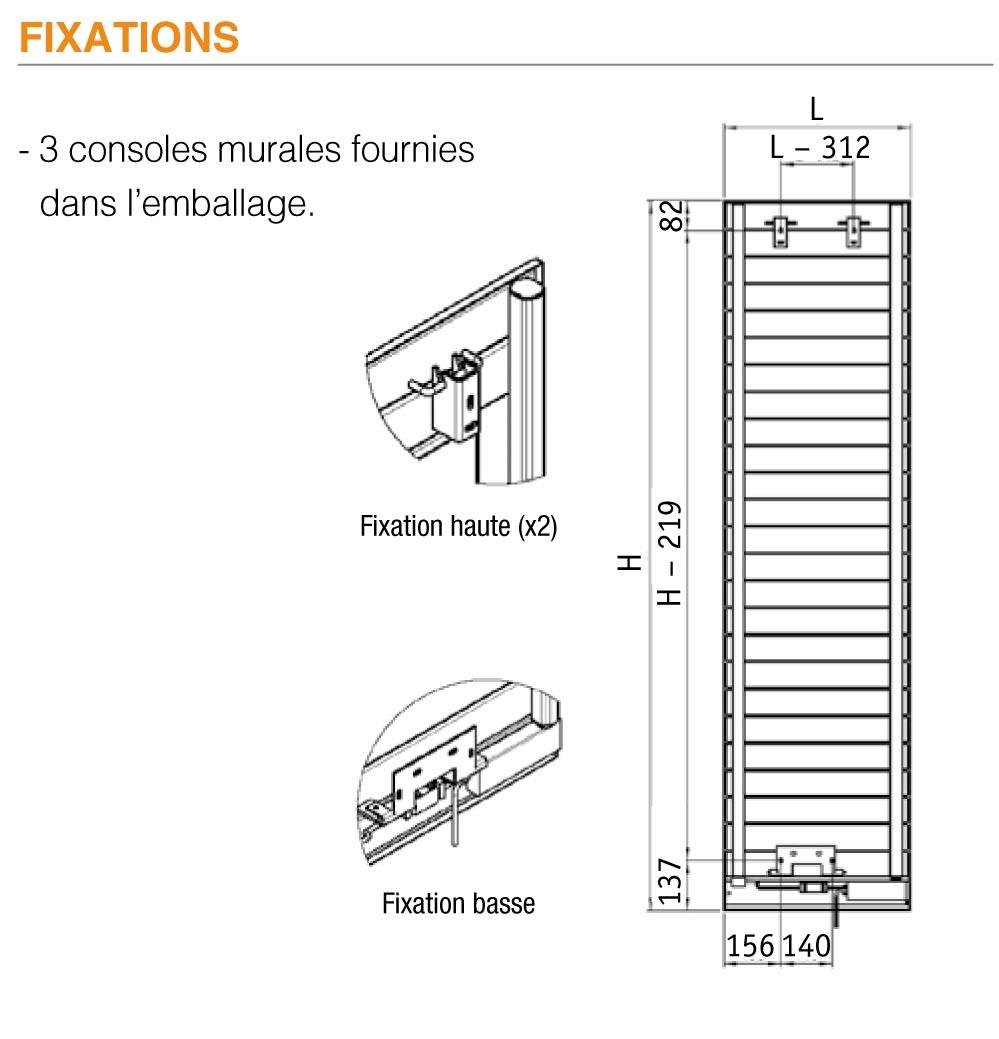 FIXATIONS

- 3 consoles murales fournies dans l'emballage.

Fixation haute (x2)

Fixation basse

L
L – 312
82
H
H – 219
137
156
140